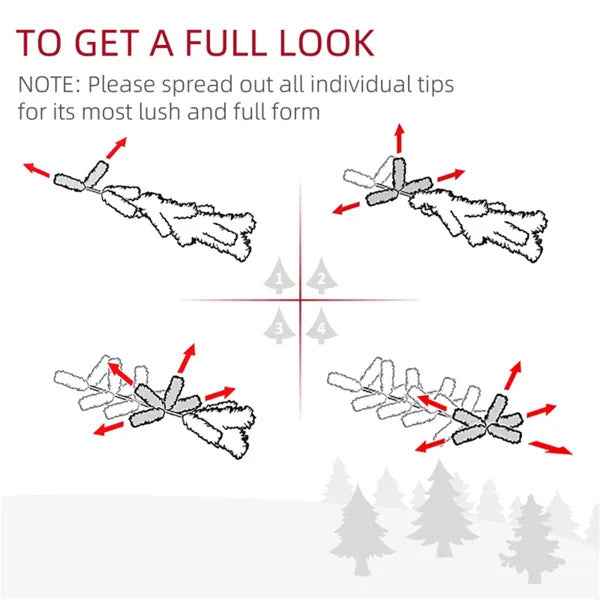 TO GET A FULL LOOK

NOTE: Please spread out all individual tips for its most lush and full form

1 2

3 4