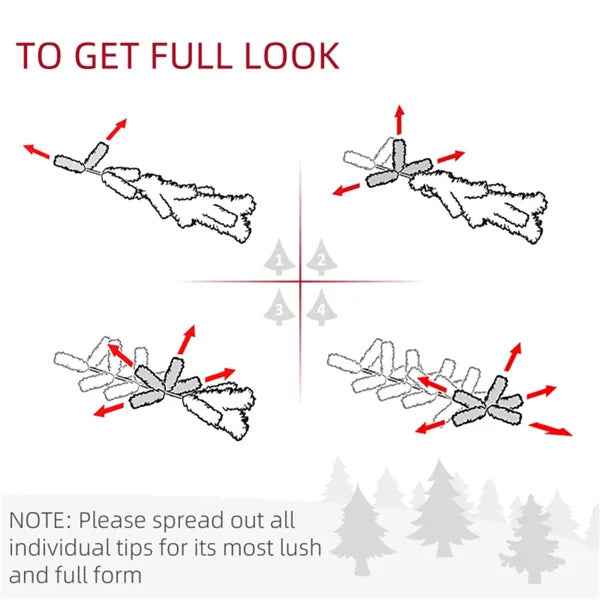 TO GET FULL LOOK

1
2
3
4

NOTE: Please spread out all individual tips for its most lush and full form