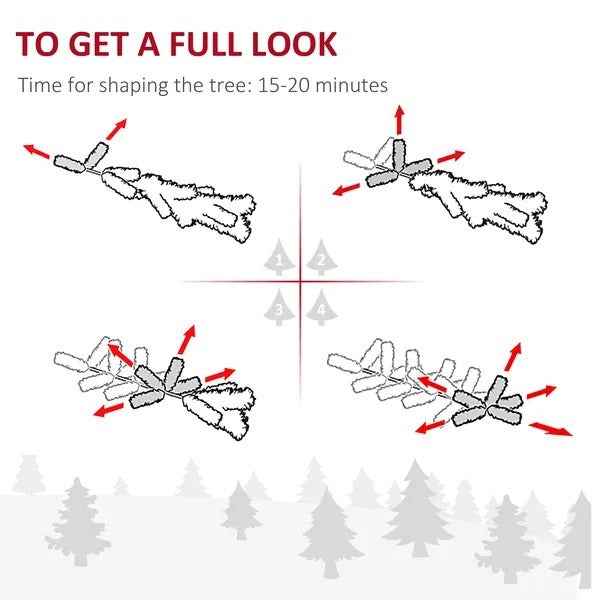 TO GET A FULL LOOK
Time for shaping the tree: 15-20 minutes

1 2
3 4