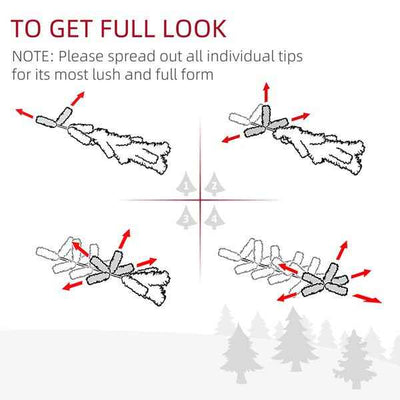 TO GET FULL LOOK
NOTE: Please spread out all individual tips for its most lush and full form

1 2
3 4