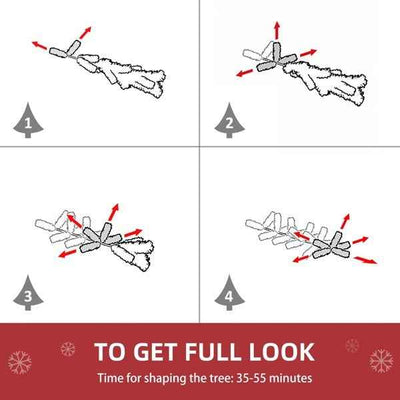 1

2

3

4

TO GET FULL LOOK

Time for shaping the tree: 35-55 minutes