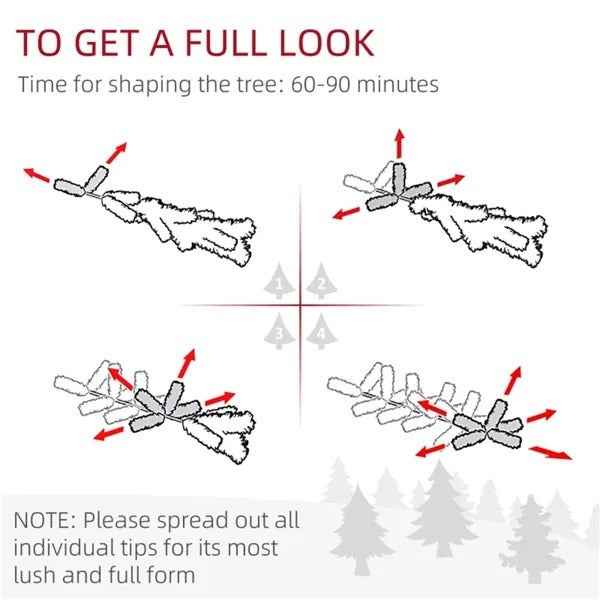 TO GET A FULL LOOK

Time for shaping the tree: 60-90 minutes

1 2

3 4

NOTE: Please spread out all individual tips for its most lush and full form