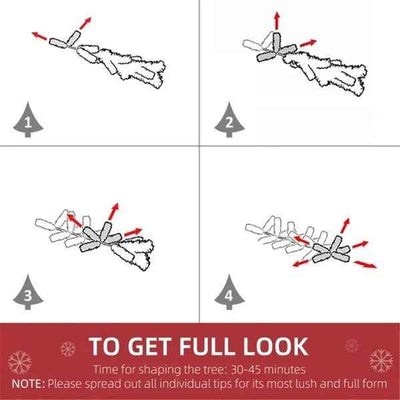 1

2

3

4

TO GET FULL LOOK

Time for shaping the tree: 30-45 minutes

NOTE: Please spread out all individual tips for its most lush and full form