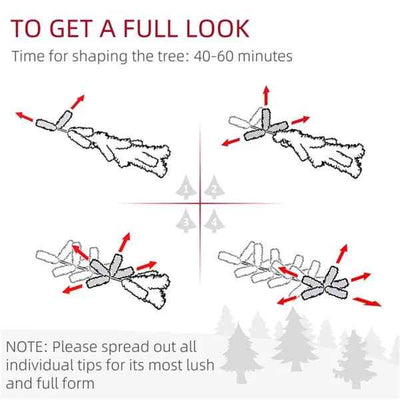 TO GET A FULL LOOK

Time for shaping the tree: 40-60 minutes

1 2 3 4

NOTE: Please spread out all individual tips for its most lush and full form