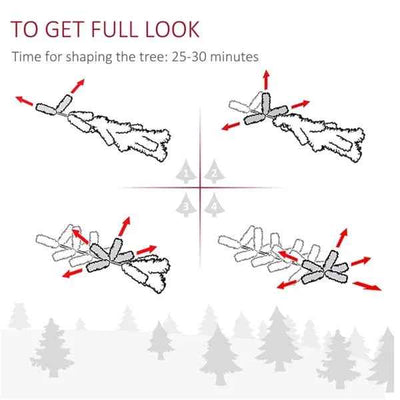 TO GET FULL LOOK

Time for shaping the tree: 25-30 minutes

1 2 3 4