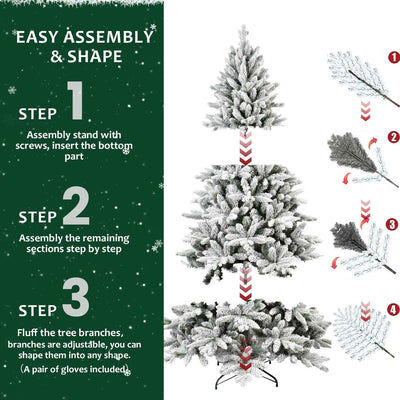 EASY ASSEMBLY & SHAPE

STEP 1

Assembly stand with screws, insert the bottom part

STEP 2

Assembly the remaining sections step by step

STEP 3

Fluff the tree branches, branches are adjustable, you can shape them into any shape. （A pair of gloves included）

1

2

3

4