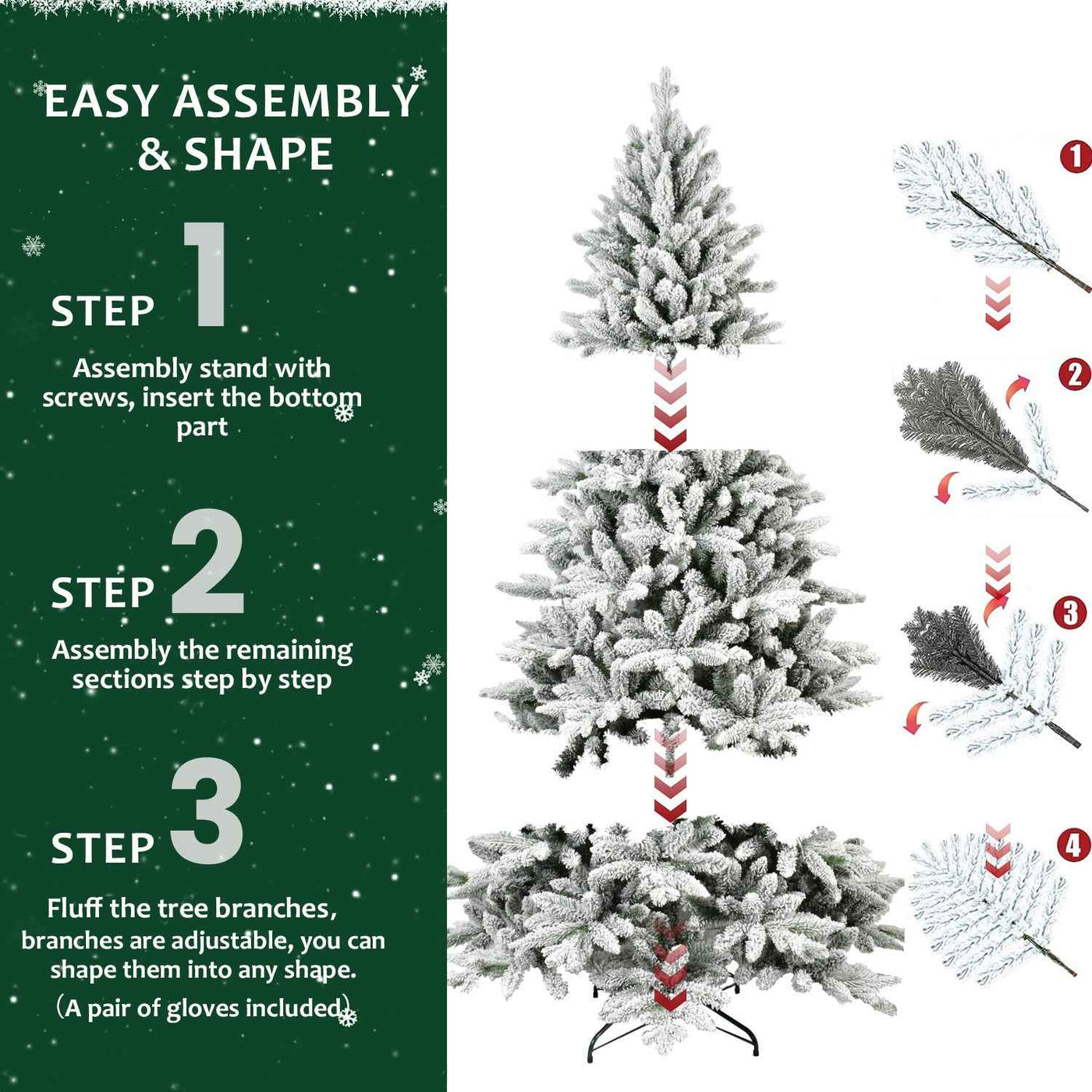 EASY ASSEMBLY & SHAPE

STEP 1

Assembly stand with screws, insert the bottom part

STEP 2

Assembly the remaining sections step by step

STEP 3

Fluff the tree branches, branches are adjustable, you can shape them into any shape.
(A pair of gloves included)

1

2

3

4