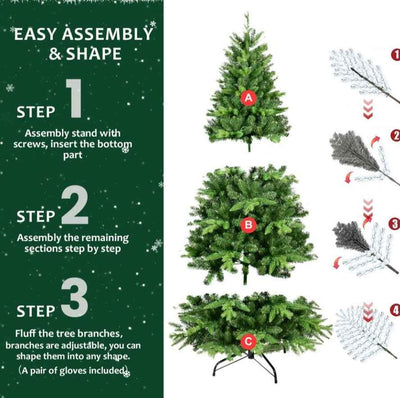 EASY ASSEMBLY & SHAPE

STEP 1

Assembly stand with screws, insert the bottom part

STEP 2

Assembly the remaining sections step by step

STEP 3

Fluff the tree branches, branches are adjustable, you can shape them into any shape.
（A pair of gloves included）

A

B

C

1

2

3

4