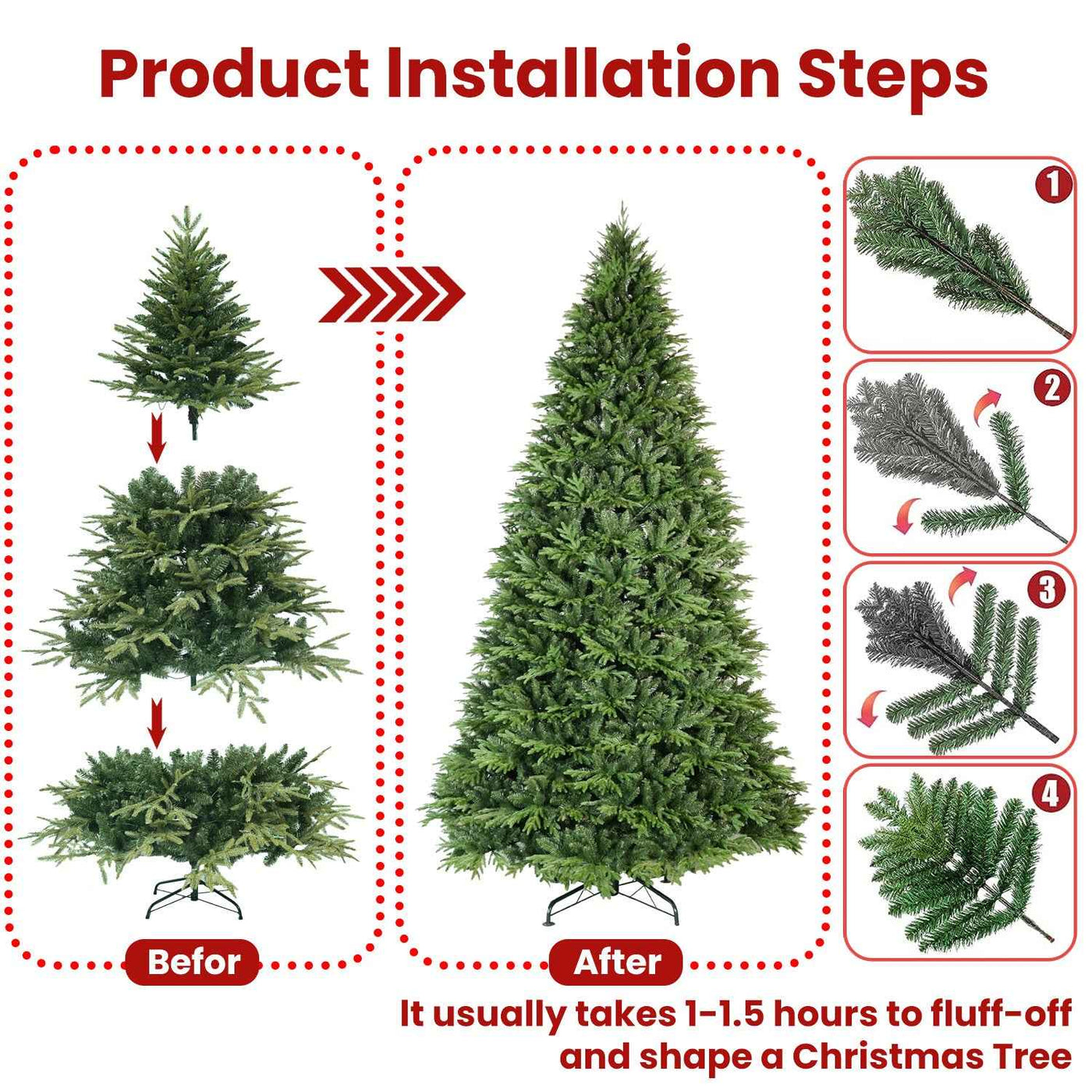 Product Installation Steps

1

2

3

4

Befor

After

It usually takes 1-1.5 hours to fluff-off and shape a Christmas Tree