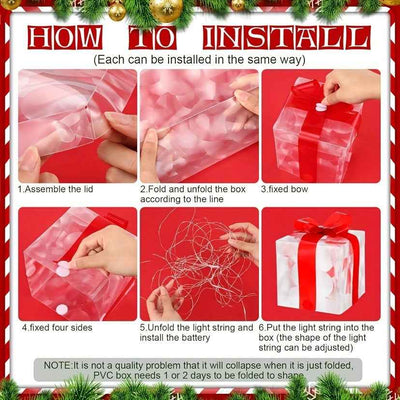 HOW TO INSTALL
(Each can be installed in the same way)

1.Assemble the lid

2.Fold and unfold the box according to the line

3.fixed bow

4.fixed four sides

5.Unfold the light string and install the battery

6.Put the light string into the box (the shape of the light string can be adjusted)

NOTE:It is not a quality problem that it will collapse when it is just folded, PVC box needs 1 or 2 days to be folded to shape