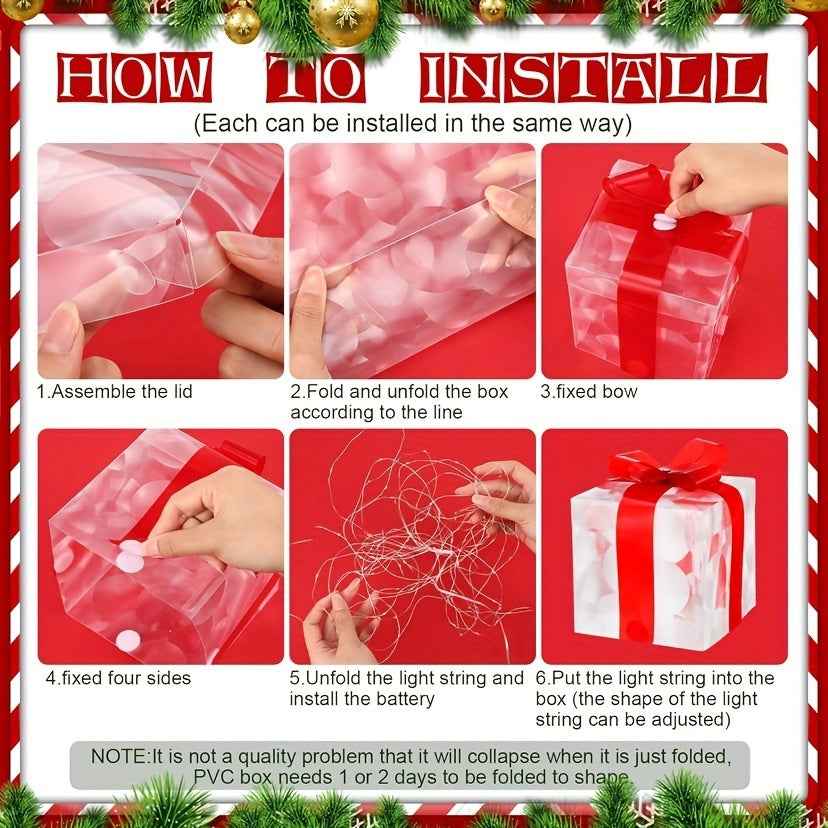 HOW TO INSTALL
(Each can be installed in the same way)

1.Assemble the lid

2.Fold and unfold the box according to the line

3.fixed bow

4.fixed four sides

5.Unfold the light string and install the battery

6.Put the light string into the box (the shape of the light string can be adjusted)

NOTE:It is not a quality problem that it will collapse when it is just folded, PVC box needs 1 or 2 days to be folded to shape