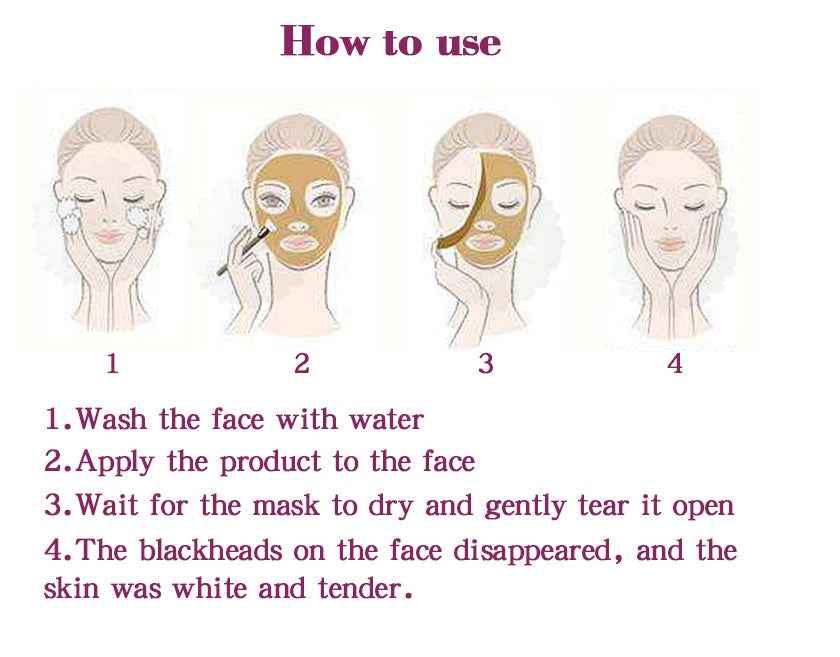 How to use

1

2

3

4

1.Wash the face with water

2.Apply the product to the face

3.Wait for the mask to dry and gently tear it open

4.The blackheads on the face disappeared, and the skin was white and tender.