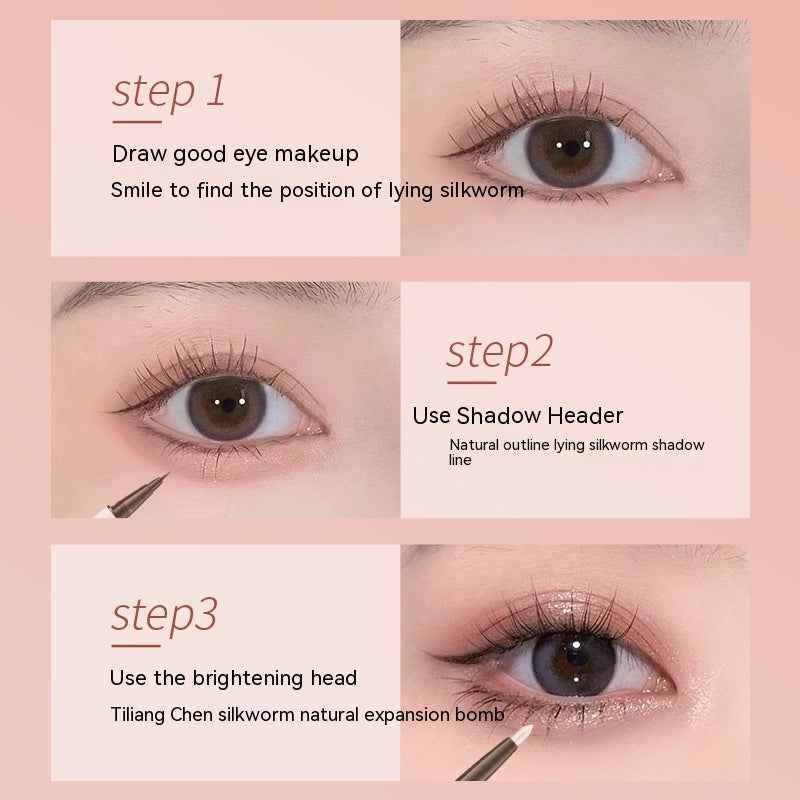 step 1

Draw good eye makeup

Smile to find the position of lying silkworm

step2

Use Shadow Header

Natural outline lying silkworm shadow line

step3

Use the brightening head

Tiliang Chen silkworm natural expansion bomb