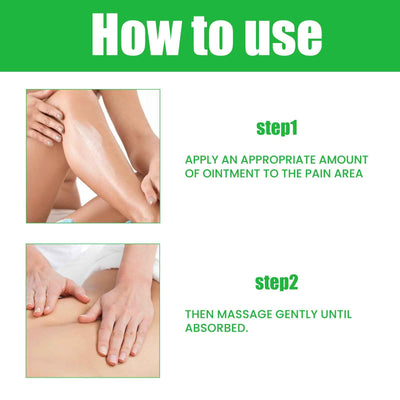 How to use

step1

APPLY AN APPROPRIATE AMOUNT OF OINTMENT TO THE PAIN AREA

step2

THEN MASSAGE GENTLY UNTIL ABSORBED.